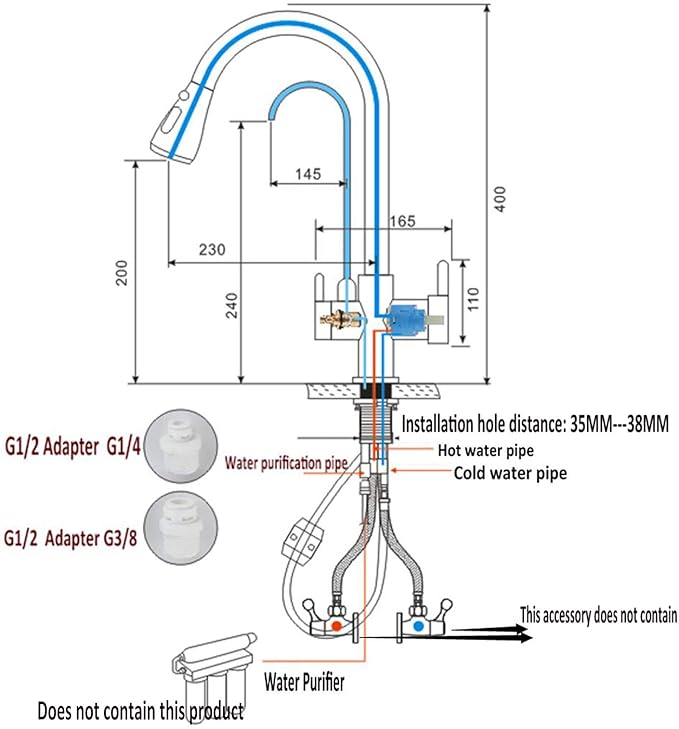 145

165

400

230

200

240

110

Installation hole distance: 35MM---38MM

G1/2 Adapter G1/4

Water purification pipe

Hot water pipe

Cold water pipe

G1/2 Adapter G3/8

This accessory does not contain

Water Purifier

Does not contain this product