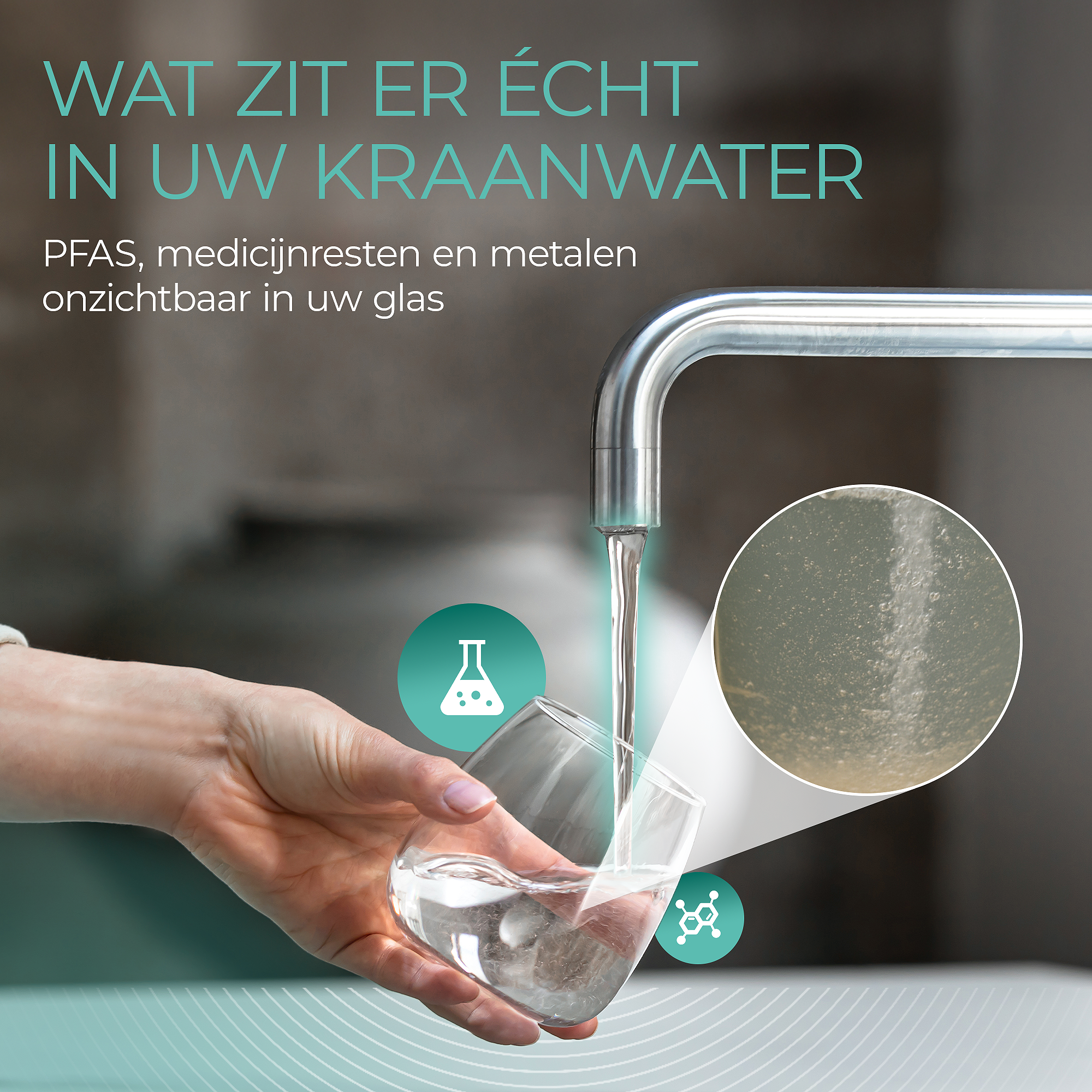 WAT ZIT ER ÉCHT IN UW KRAANWATER

PFAS, medicijnresten en metalen onzichtbaar in uw glas