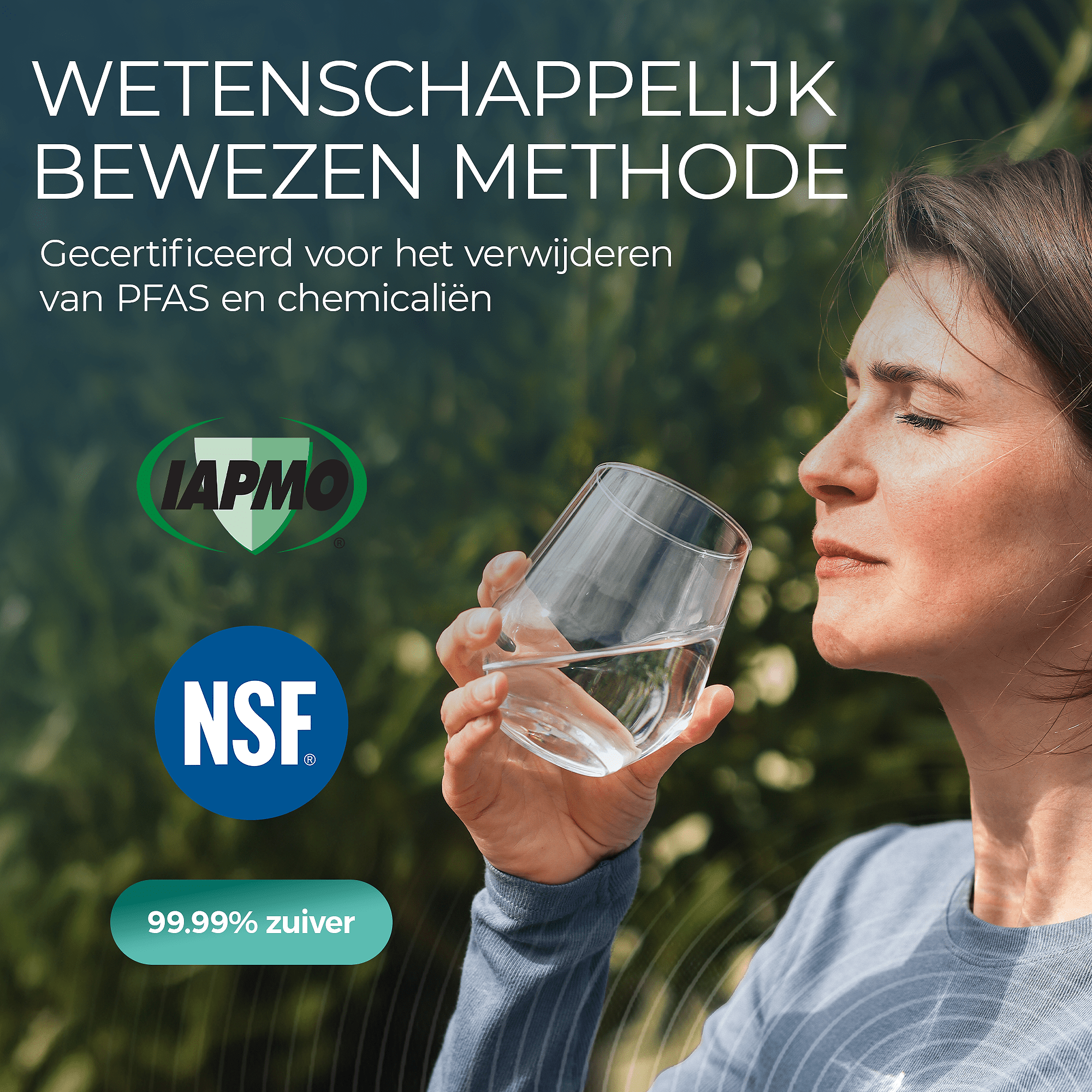 WETENSCHAPPELIJK BEWEZEN METHODE

Gecertificeerd voor het verwijderen van PFAS en chemicaliën

IAPMO®

NSF®

99.99% zuiver