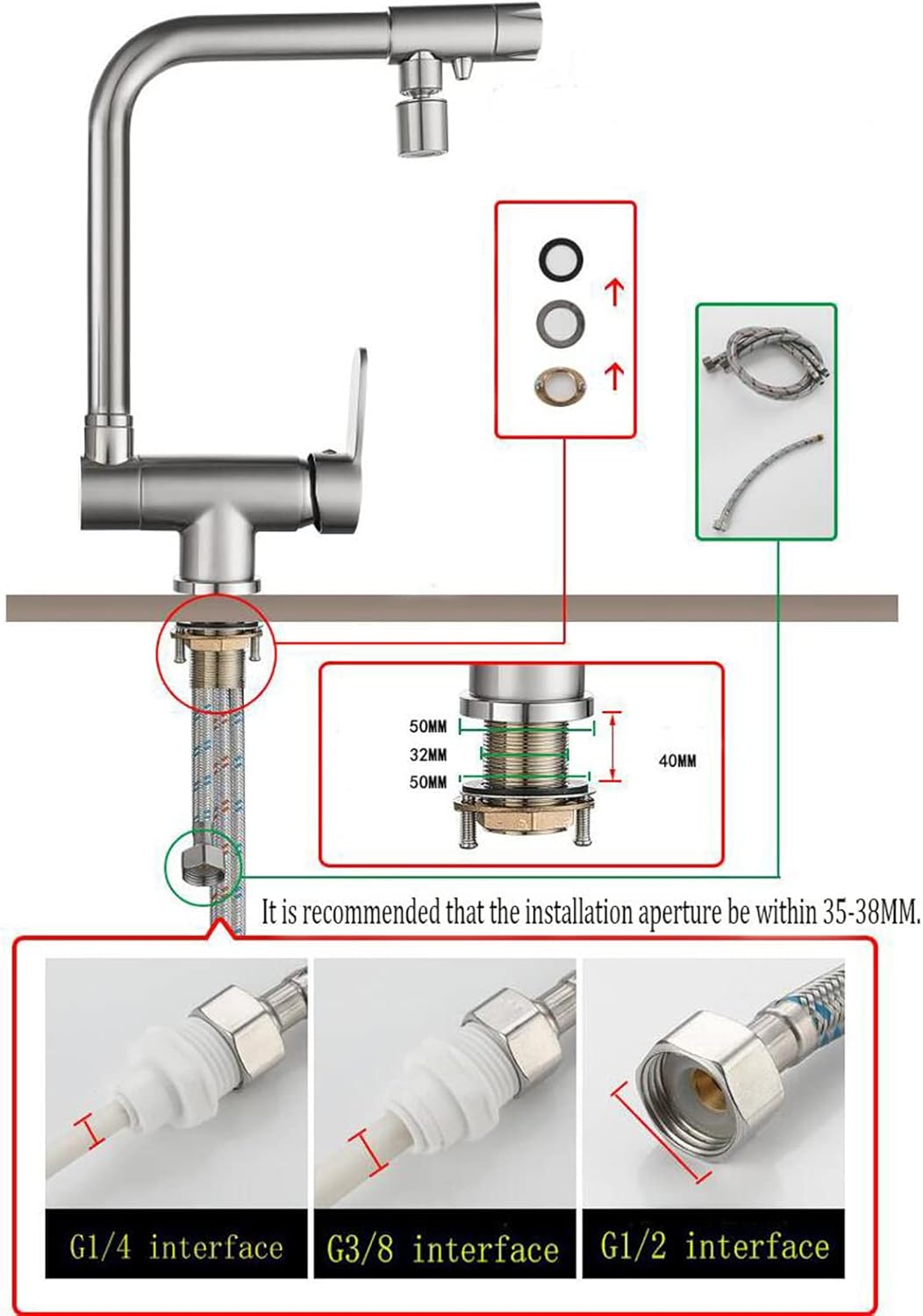 50MM
32MM
50MM
40MM

It is recommended that the installation aperture be within 35-38MM.

G1/4 interface
G3/8 interface
G1/2 interface